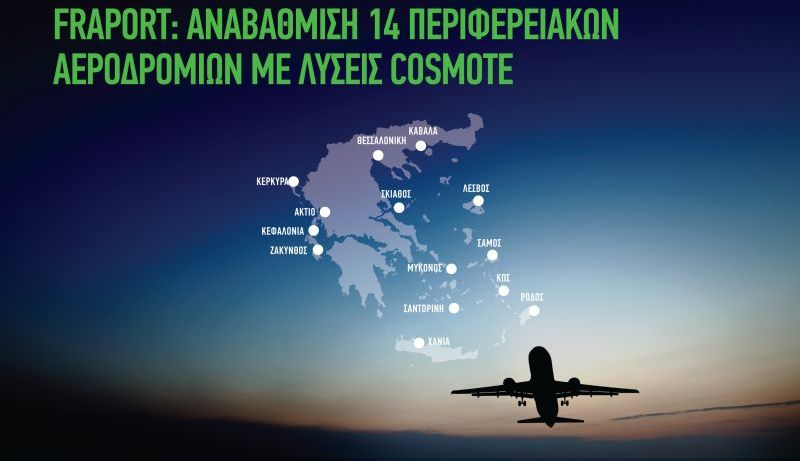 FRAPORT: ΑΝΑΒΑΘΜΙΣΗ 14 ΠΕΡΙΦΕΡΕΙΑΚΩΝ ΑΕΡΟΔΡΟΜΙΩΝ ΜΕ ΛΥΣΕΙΣ COSMOTE

ΚΑΒΑΛΑ
ΘΕΣΣΑΛΟΝΙΚΗ
ΚΕΡΚΥΡΑ
ΣΚΙΑΘΟΣ
ΛΕΣΒΟΣ
ΑΚΤΙΟ
ΚΕΦΑΛΟΝΙΑ
ΖΑΚΥΝΘΟΣ
ΣΑΜΟΣ
ΜΥΚΟΝΟΣ
ΚΩΣ
ΡΟΔΟΣ
ΣΑΝΤΟΡΙΝΗ
ΧΑΝΙΑ